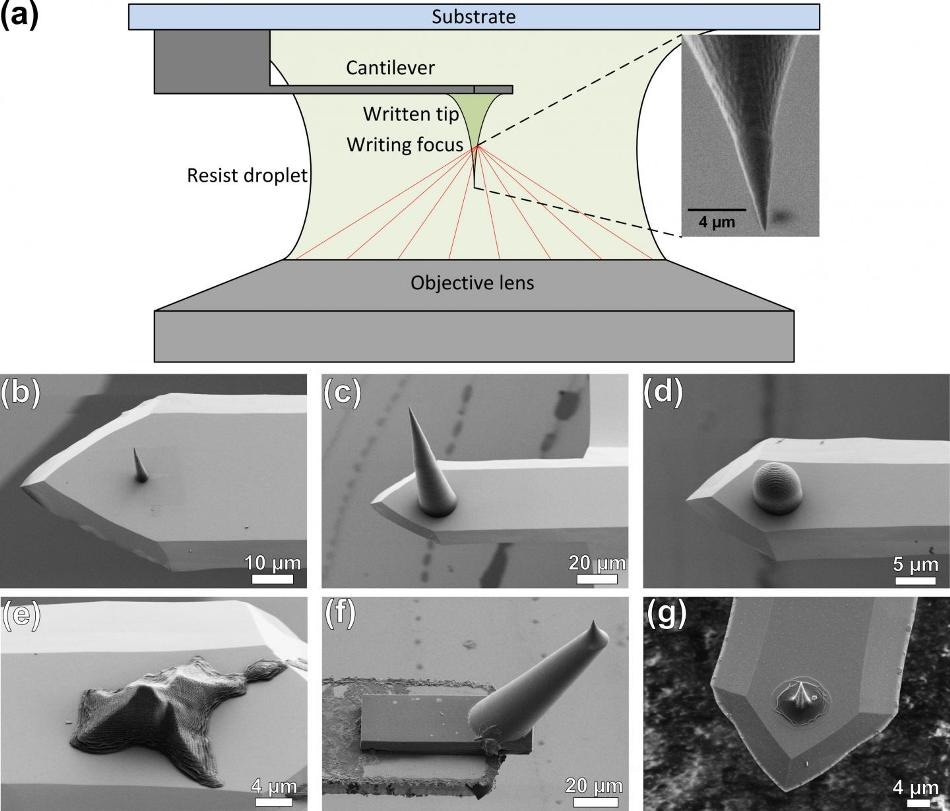 (a)

Substrate

Cantilever

Written tip

Writing focus

Resist droplet

4 μm

Objective lens

(b)

10 μm

(c)

20 μm

(d)

5 μm

(e)

4 μm

(f)

20 μm

(g)

4 μm